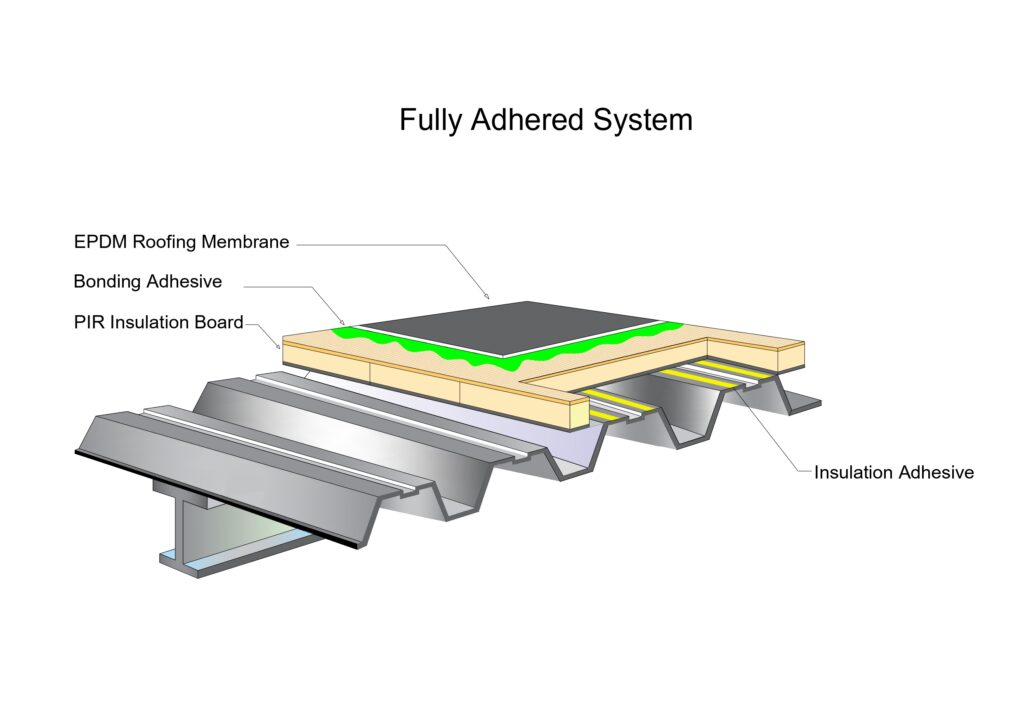 Fully Adhered System

EPDM Roofing Membrane

Bonding Adhesive

PIR Insulation Board

Insulation Adhesive