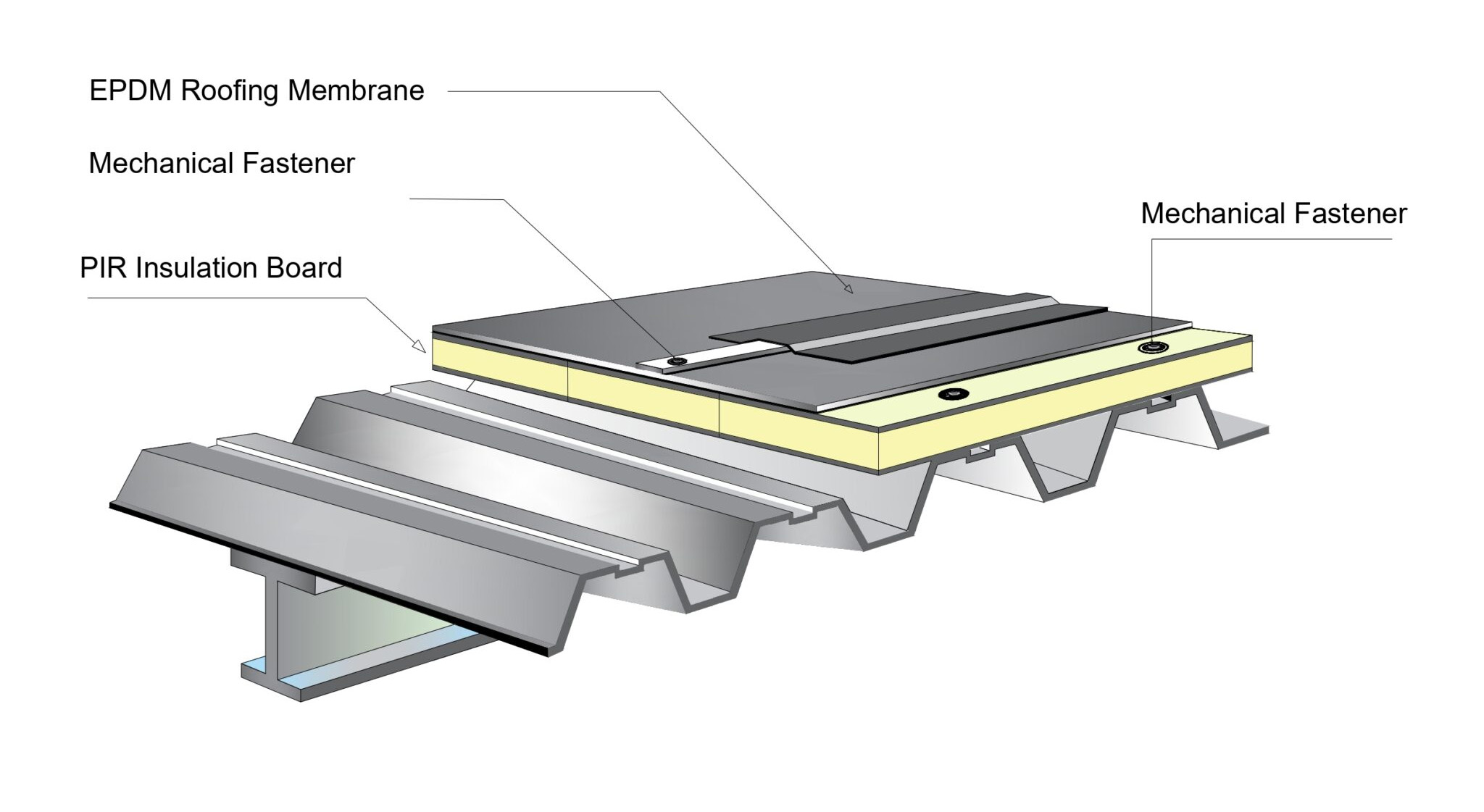 EPDM Roofing Membrane

Mechanical Fastener

PIR Insulation Board

Mechanical Fastener